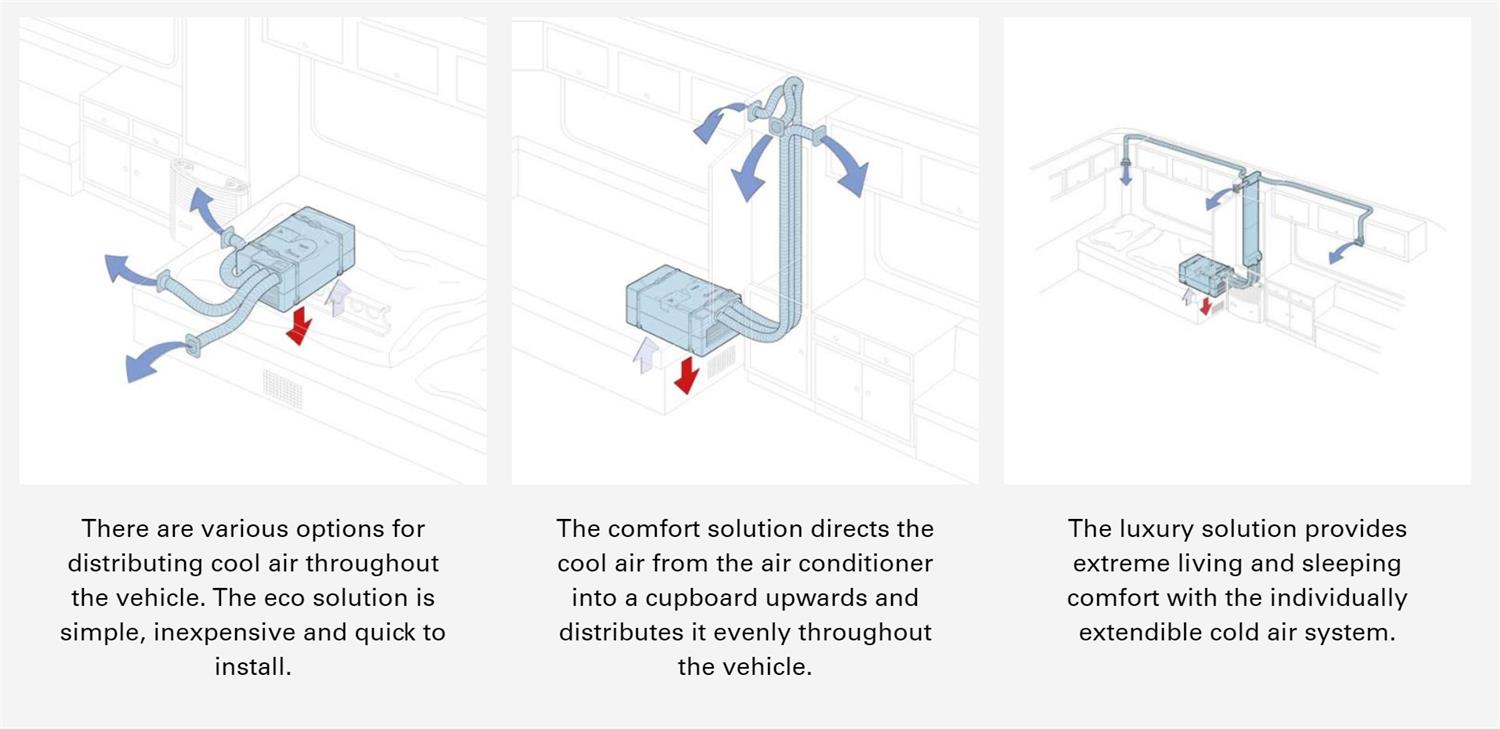 There are various options for distributing cool air throughout the vehicle. The eco solution is simple, inexpensive and quick to install.

The comfort solution directs the cool air from the air conditioner into a cupboard upwards and distributes it evenly throughout the vehicle.

The luxury solution provides extreme living and sleeping comfort with the individually extendible cold air system.