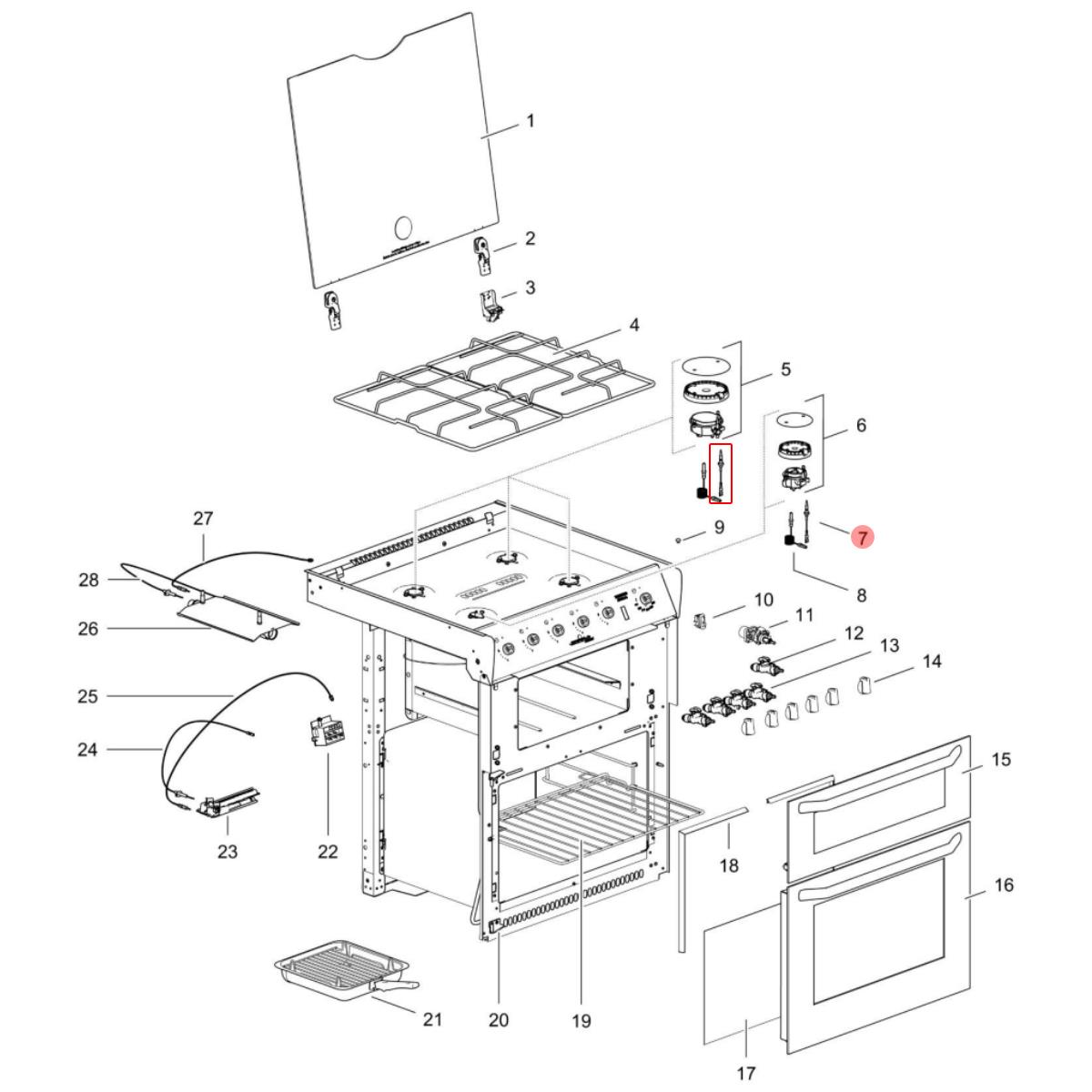 1
2
3
4
5
6
7
8
9
10
11
12
13
14
15
16
17
18
19
20
21
22
23
24
25
26
27
28