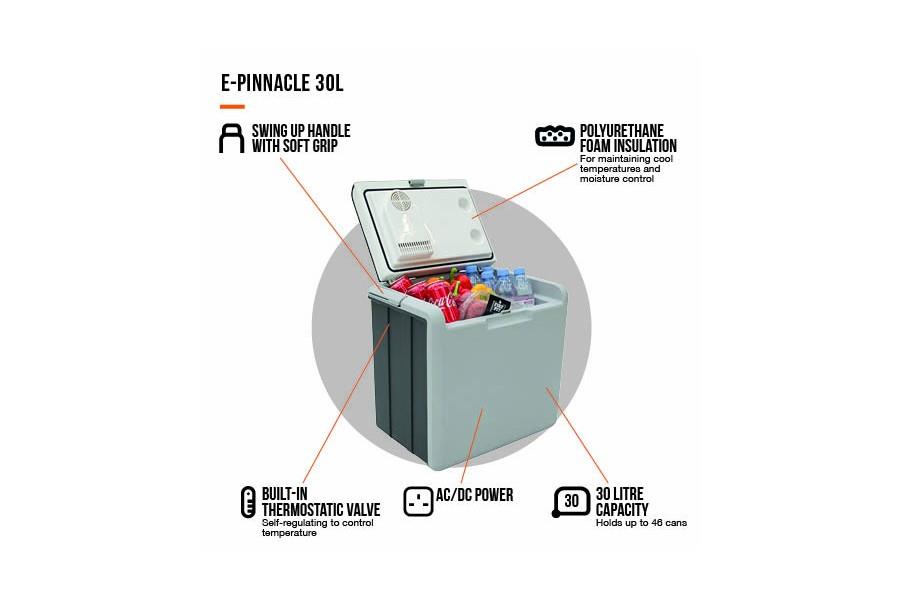 E-PINNACLE 30L

SWING UP HANDLE WITH SOFT GRIP

POLYURETHANE FOAM INSULATION
For maintaining cool temperatures and moisture control

BUILT-IN THERMOSTATIC VALVE
Self-regulating to control temperature

AC/DC POWER

30

30 LITRE CAPACITY
Holds up to 46 cans