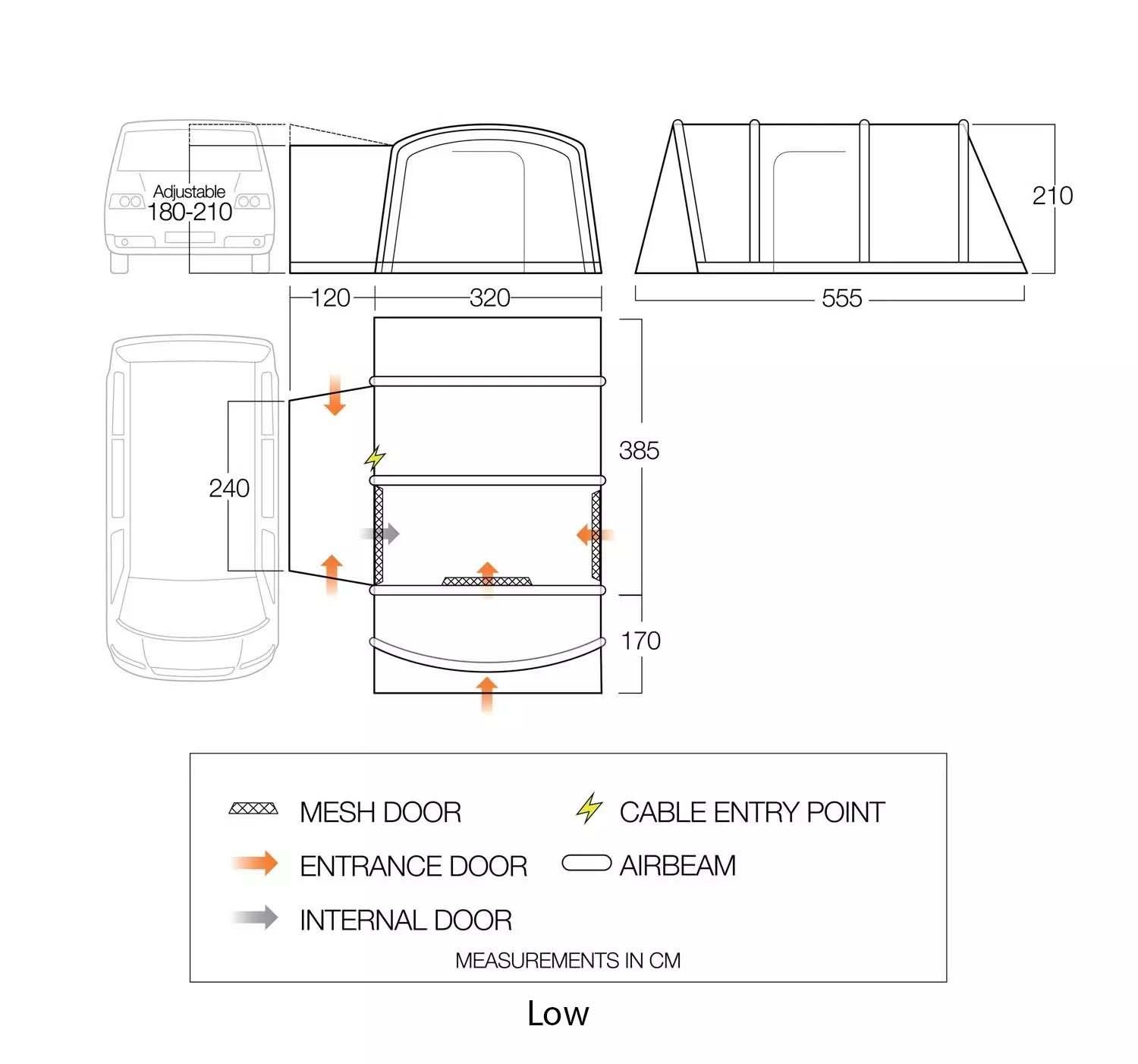 Adjustable
180-210

210

120

320

555

240

385

170

MESH DOOR

CABLE ENTRY POINT

ENTRANCE DOOR

AIRBEAM

INTERNAL DOOR

MEASUREMENTS IN CM

Low