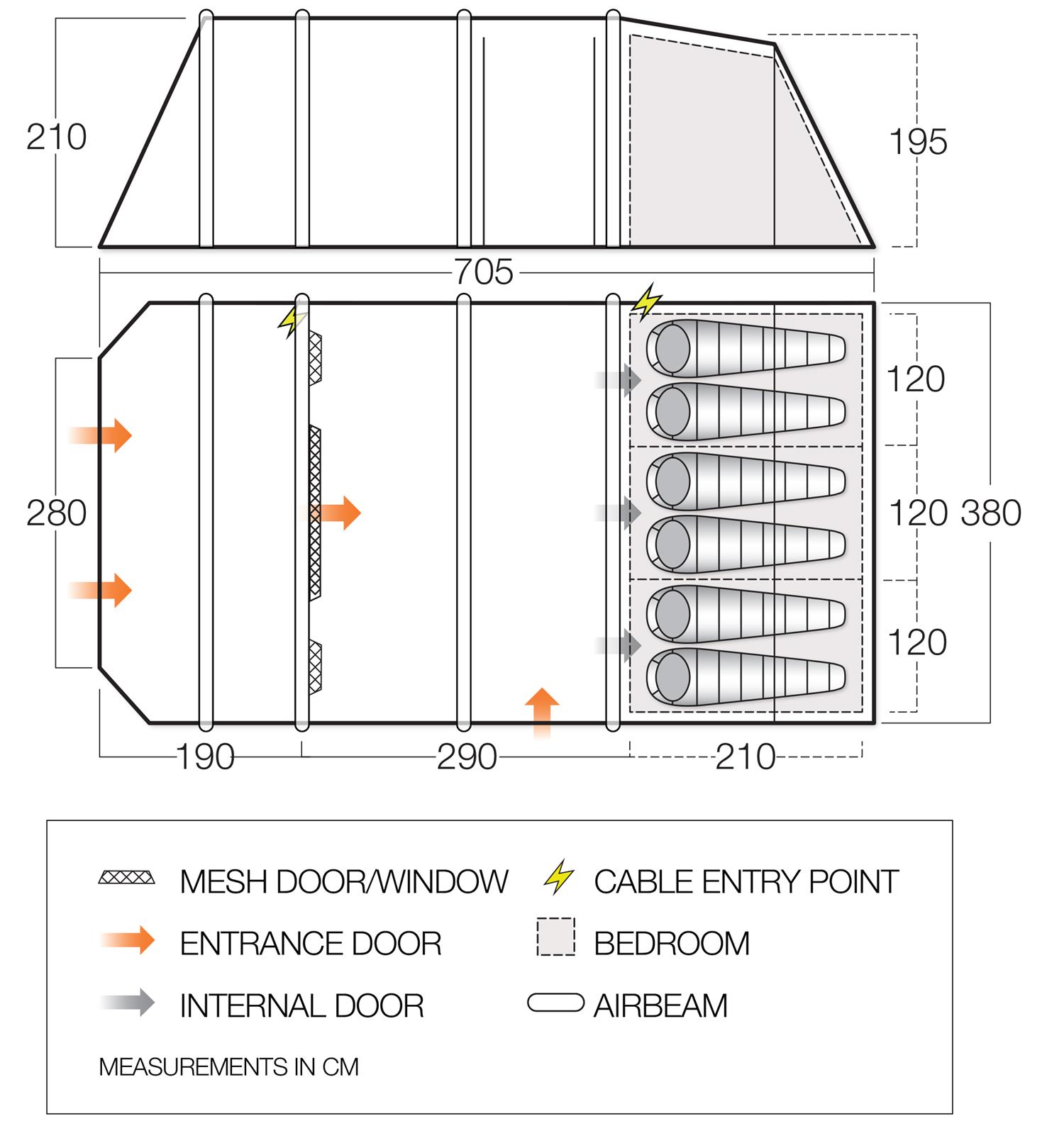 210

195

705

280

120

120 380

120

190

290

210

MESH DOOR/WINDOW

CABLE ENTRY POINT

ENTRANCE DOOR

BEDROOM

INTERNAL DOOR

AIRBEAM

MEASUREMENTS IN CM