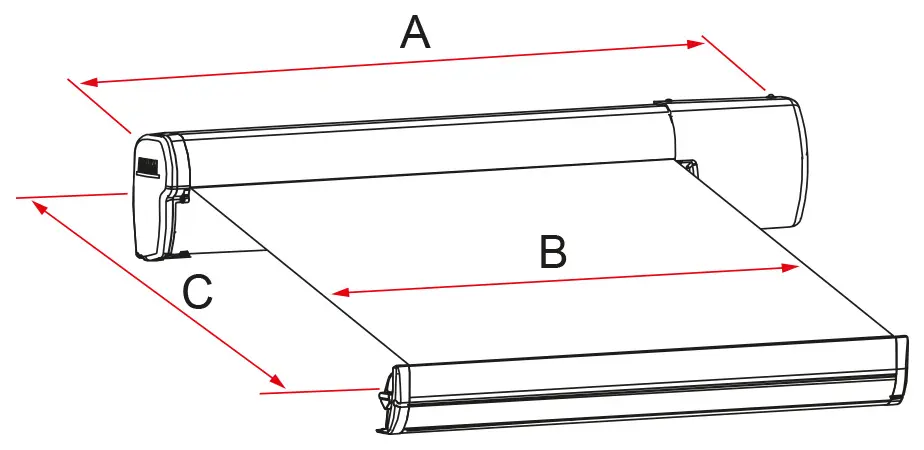 A
B
C