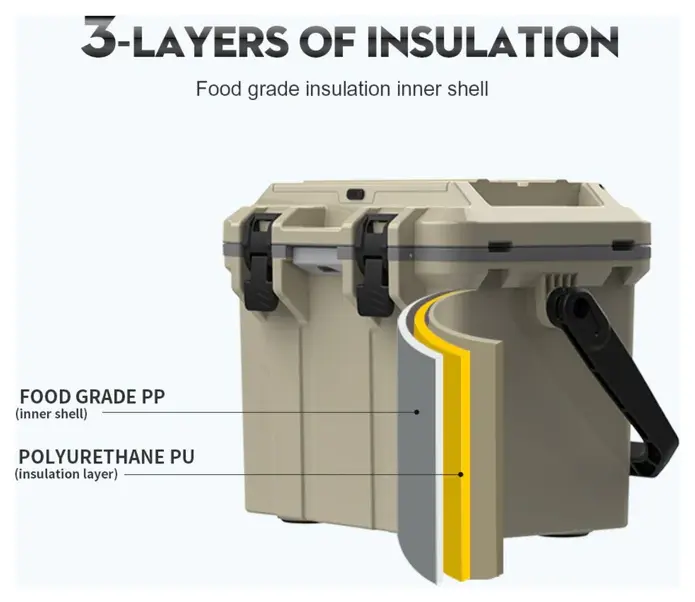 3-LAYERS OF INSULATION

Food grade insulation inner shell

FOOD GRADE PP
(inner shell)

POLYURETHANE PU
(insulation layer)