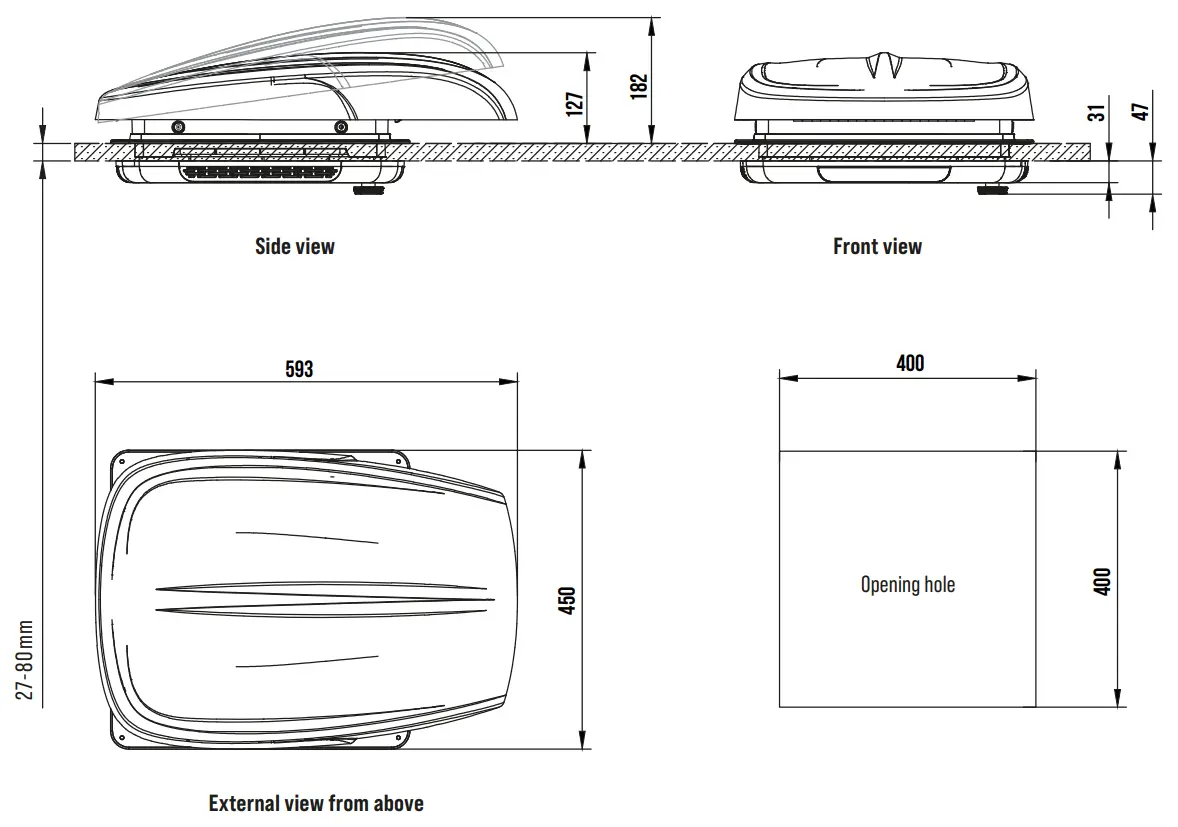 127

182

31

47

Side view

Front view

593

400

450

Opening hole

400

27-80 mm

External view from above