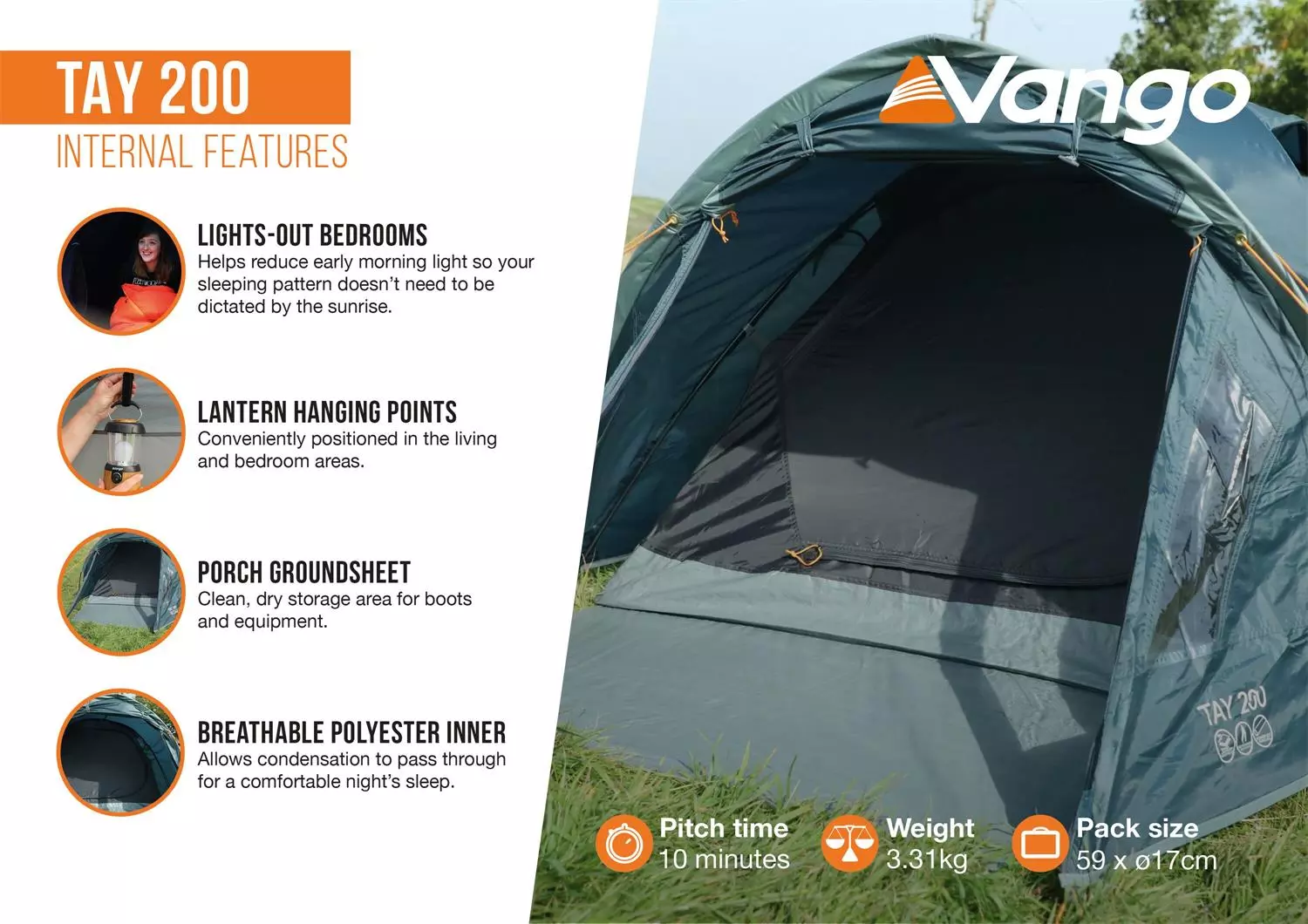 TAY 200
INTERNAL FEATURES

LIGHTS-OUT BEDROOMS
Helps reduce early morning light so your sleeping pattern doesn't need to be dictated by the sunrise.

LANTERN HANGING POINTS
Conveniently positioned in the living and bedroom areas.

PORCH GROUNDSHEET
Clean, dry storage area for boots and equipment.

BREATHABLE POLYESTER INNER
Allows condensation to pass through for a comfortable night's sleep.

Vango

TAY 200

Pitch time
10 minutes

Weight
3.31kg

Pack size
59 x ø17cm