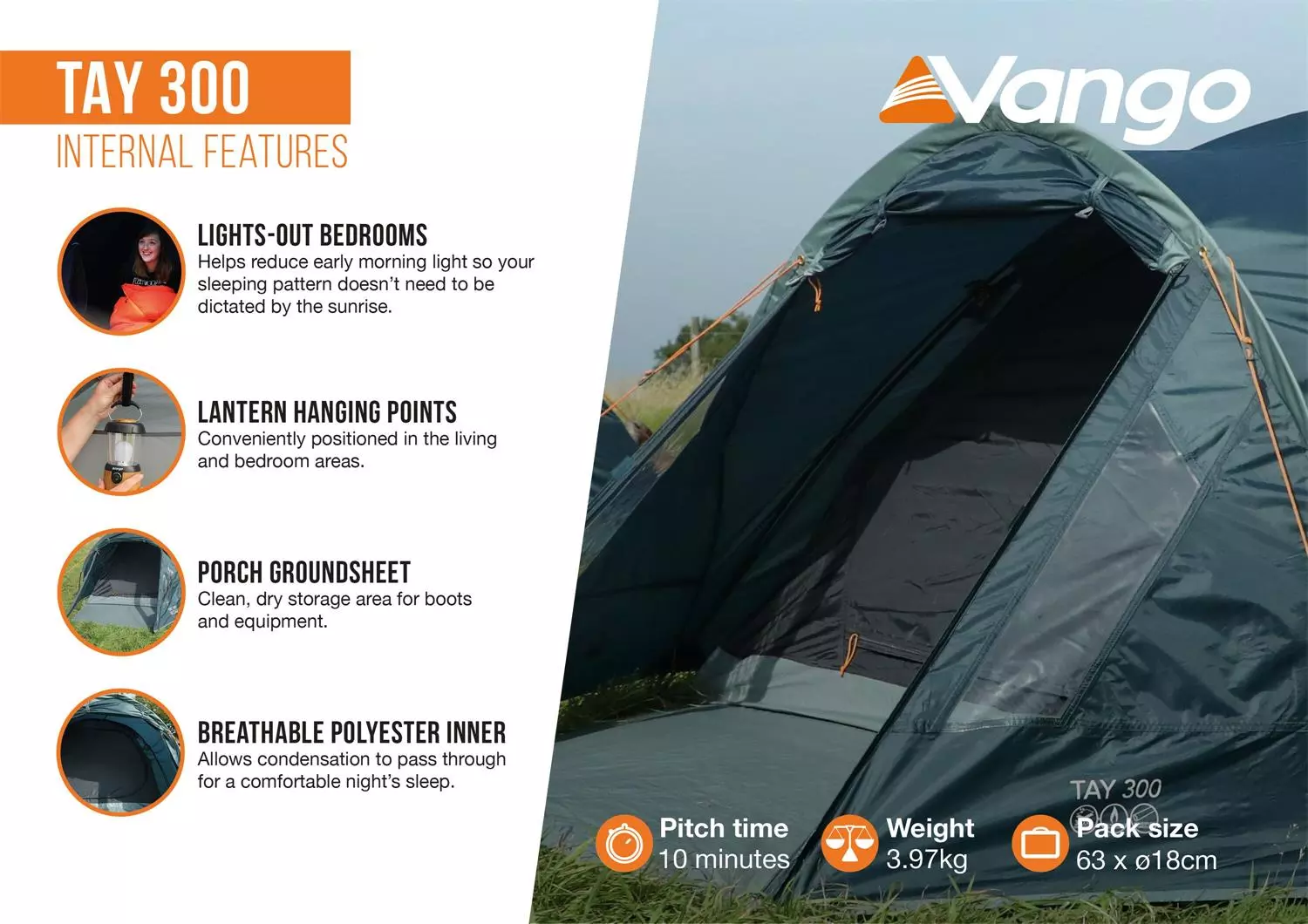 TAY 300
INTERNAL FEATURES

LIGHTS-OUT BEDROOMS
Helps reduce early morning light so your sleeping pattern doesn't need to be dictated by the sunrise.

LANTERN HANGING POINTS
Conveniently positioned in the living and bedroom areas.

PORCH GROUNDSHEET
Clean, dry storage area for boots and equipment.

BREATHABLE POLYESTER INNER
Allows condensation to pass through for a comfortable night's sleep.

Vango

TAY 300

Pitch time
10 minutes

Weight
3.97kg

Pack size
63 x ø18cm