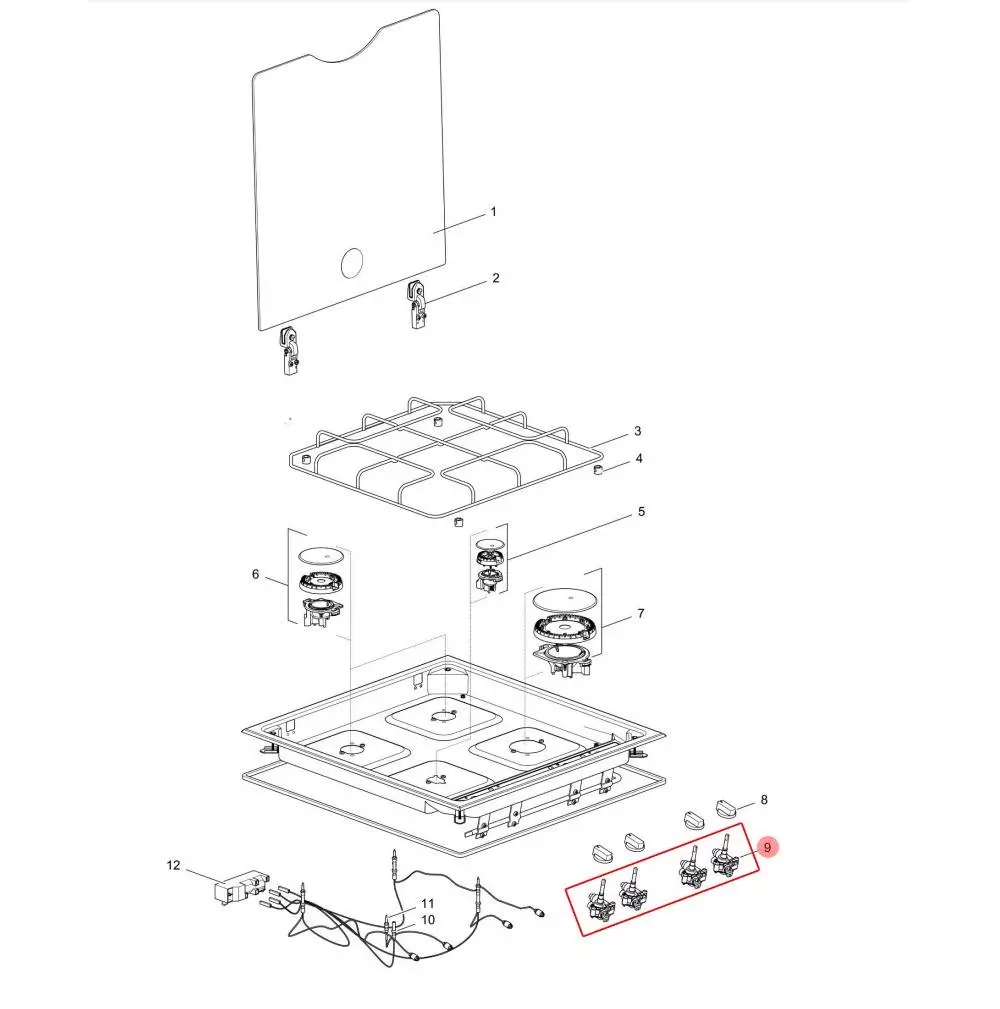 1
2
3
4
5
6
7
8
9
12
11
10