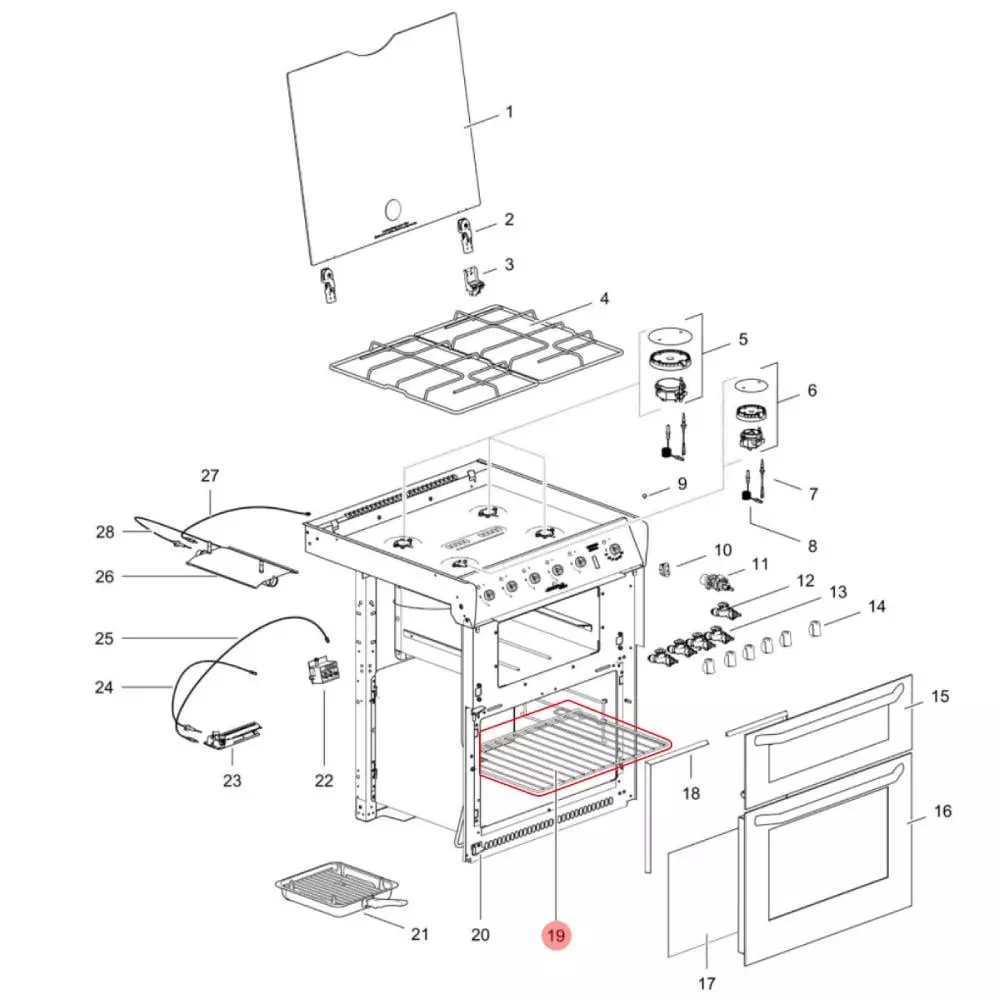 1
2
3
4
5
6
7
8
9
10
11
12
13
14
15
16
17
18
19
20
21
22
23
24
25
26
27
28