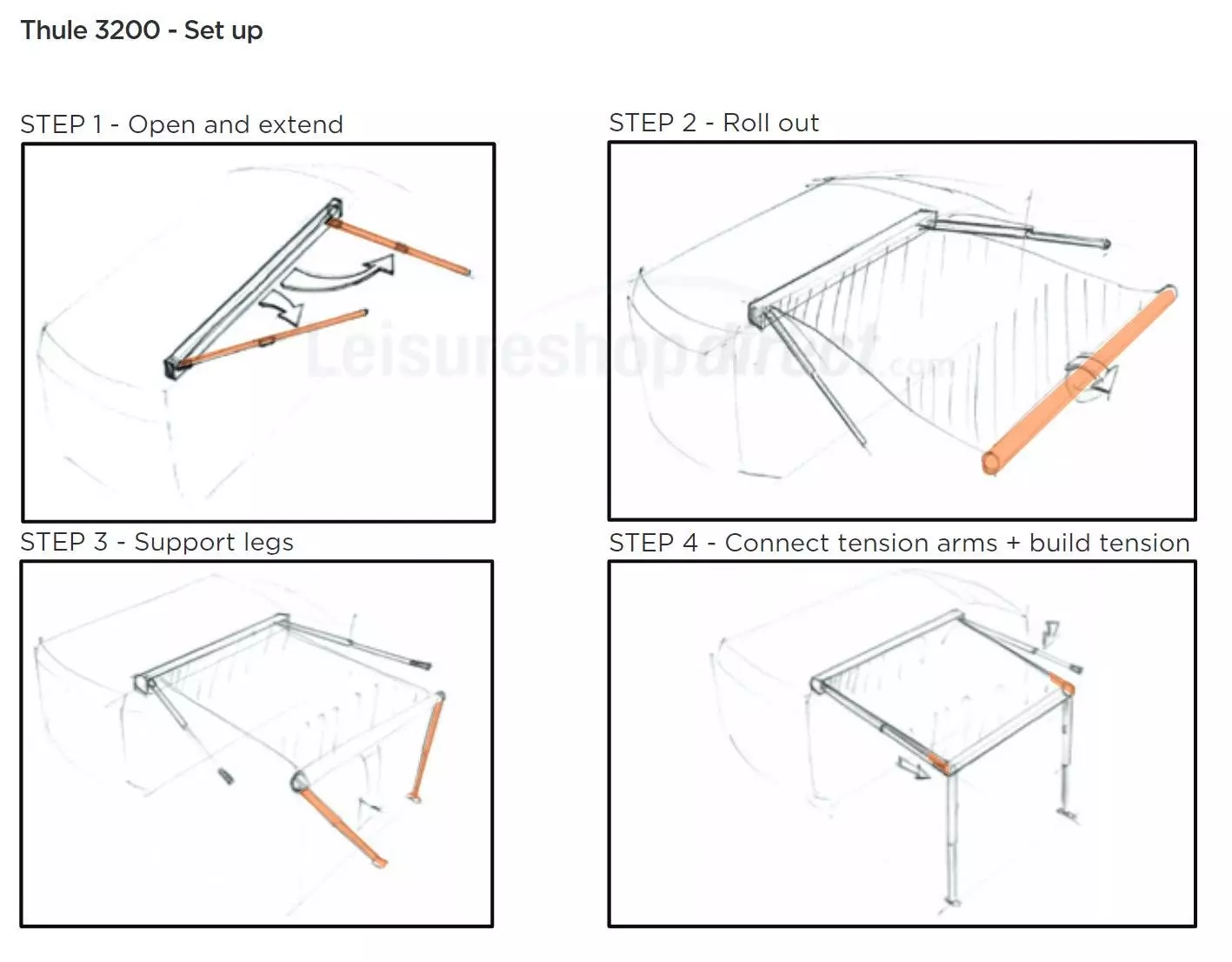 Thule 3200 - Set up

STEP 1 - Open and extend

STEP 2 - Roll out

Leisureshopdirect.com

STEP 3 - Support legs

STEP 4 - Connect tension arms + build tension