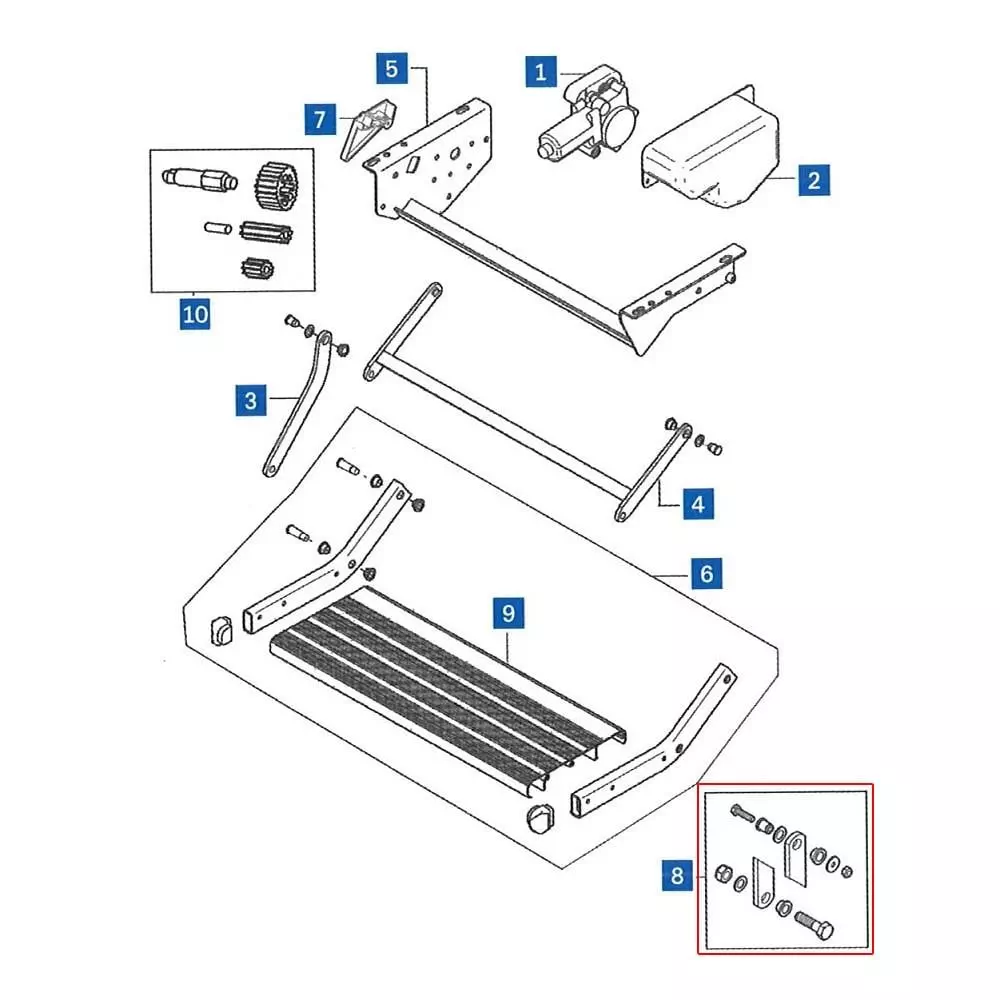 5
1
7
2
10
3
4
6
9
8