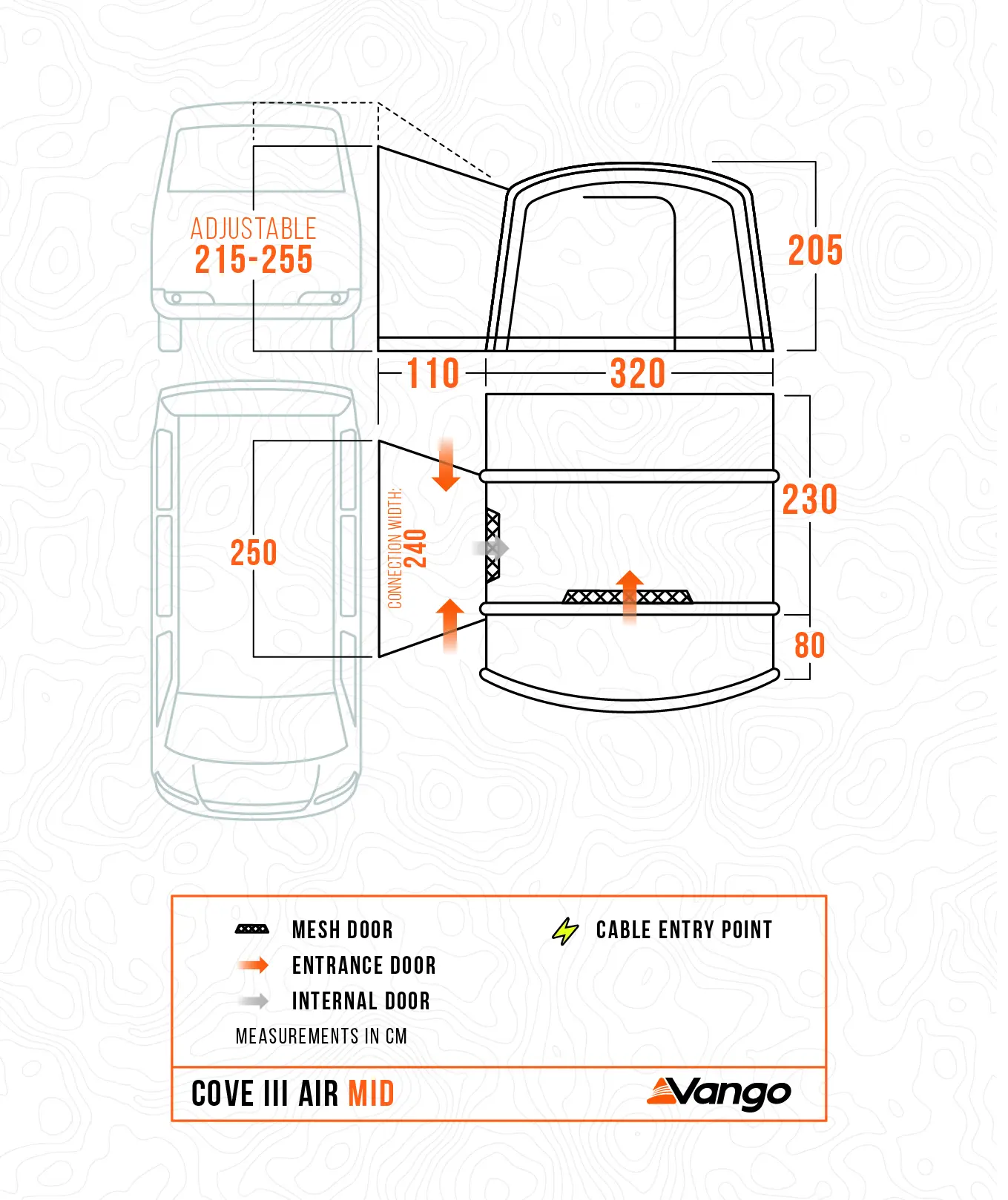 ADJUSTABLE
215-255

205

110

320

250

CONNECTION WIDTH:
240

230

80

MESH DOOR

ENTRANCE DOOR

INTERNAL DOOR

CABLE ENTRY POINT

MEASUREMENTS IN CM

COVE III AIR MID

Vango