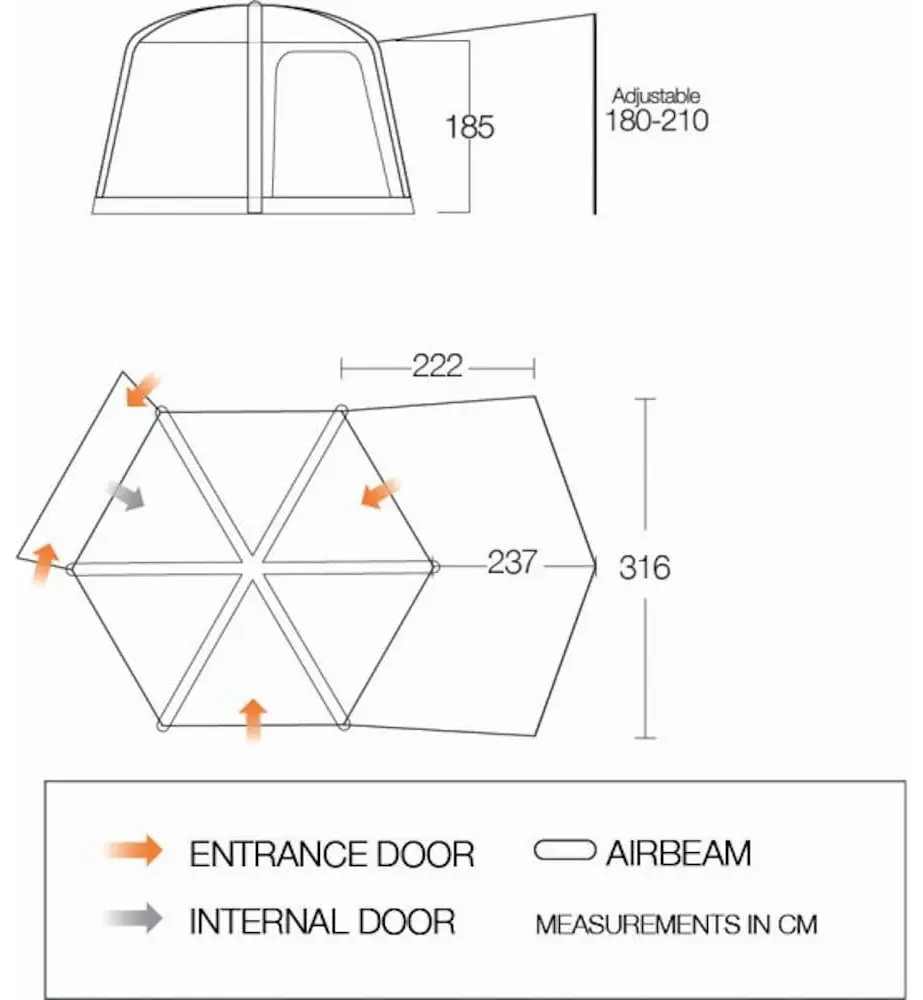 185

Adjustable
180-210

222

237

316

ENTRANCE DOOR

AIRBEAM

INTERNAL DOOR

MEASUREMENTS IN CM