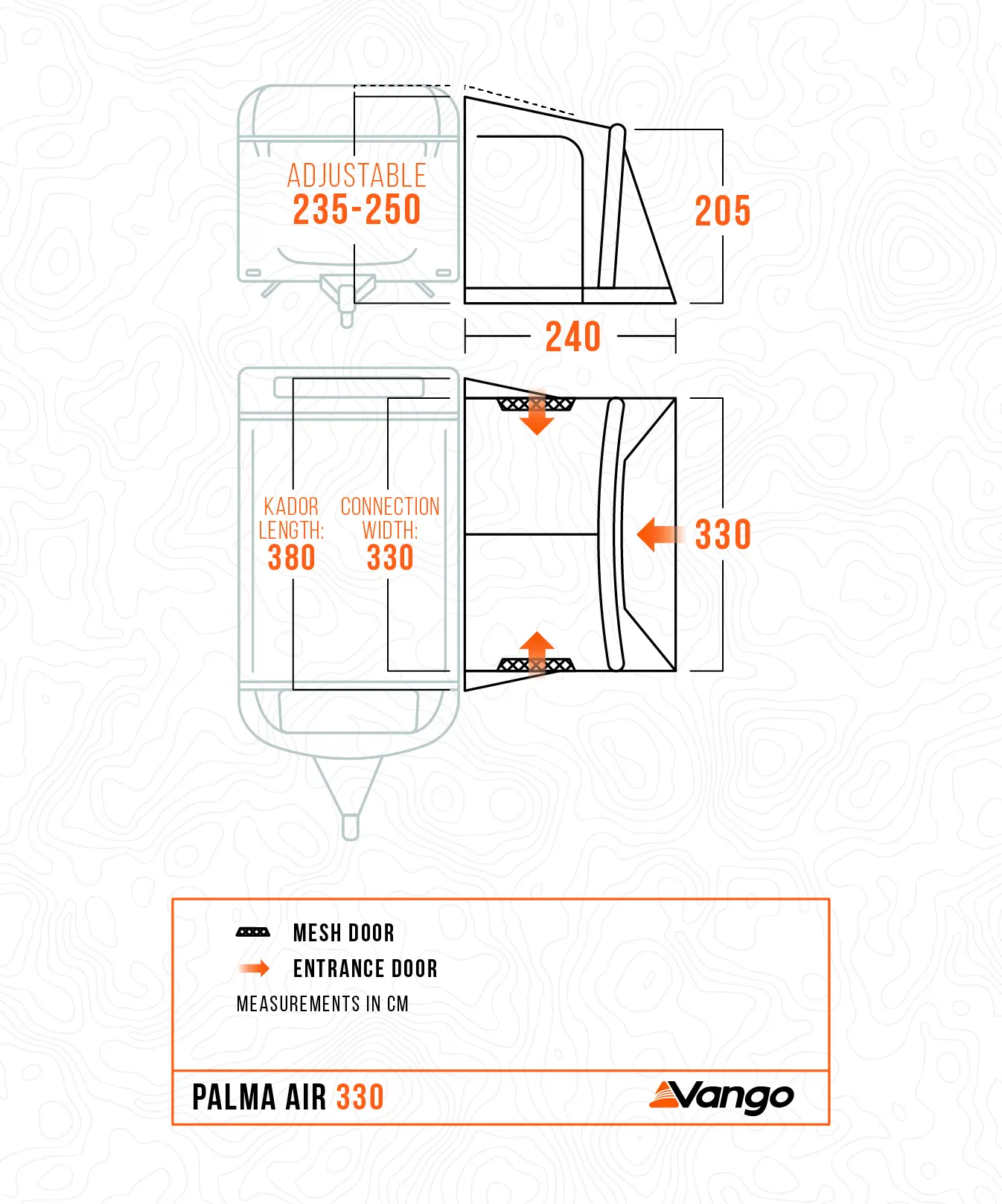 ADJUSTABLE
235-250

205

240

KADOR LENGTH:
380

CONNECTION WIDTH:
330

330

MESH DOOR
ENTRANCE DOOR
MEASUREMENTS IN CM

PALMA AIR 330

Vango