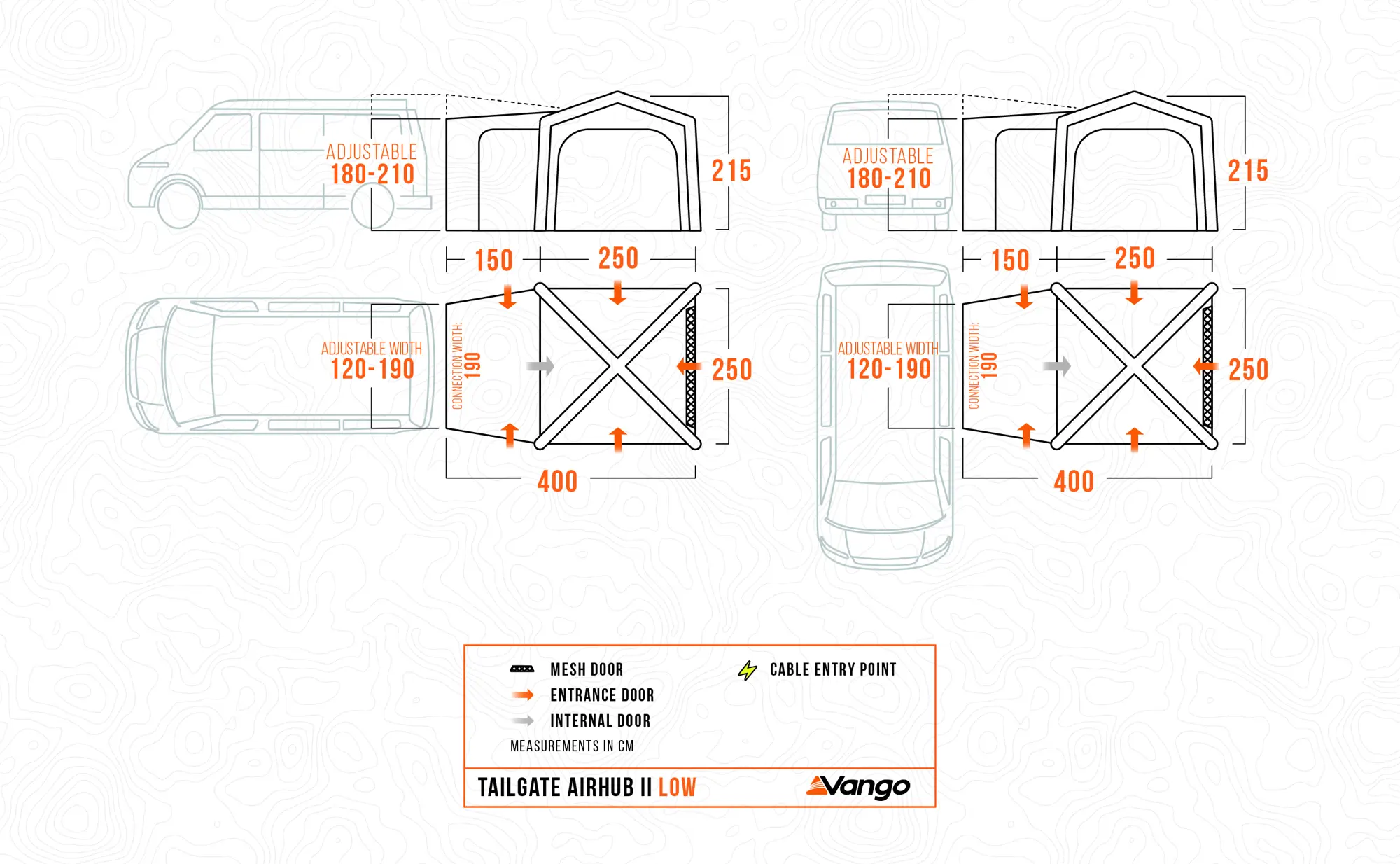 ADJUSTABLE
180-210

215

150 250

ADJUSTABLE WIDTH
120-190

CONNECTION WIDTH:
190

250

400

ADJUSTABLE
180-210

215

150 250

ADJUSTABLE WIDTH
120-190

CONNECTION WIDTH:
190

250

400

MESH DOOR
ENTRANCE DOOR
INTERNAL DOOR
CABLE ENTRY POINT
MEASUREMENTS IN CM

TAILGATE AIRHUB II LOW

Vango