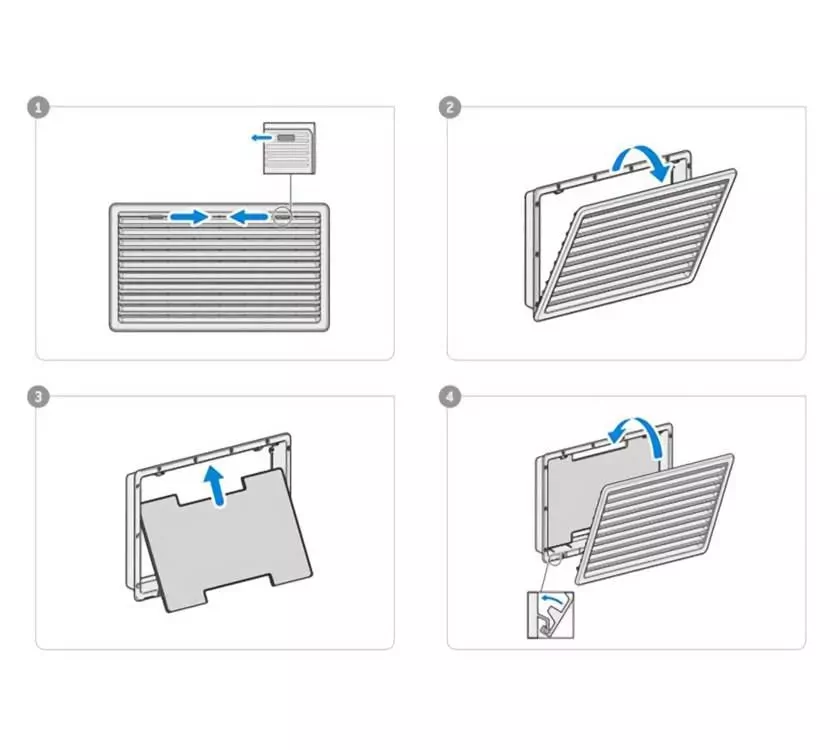 1

2

3

4